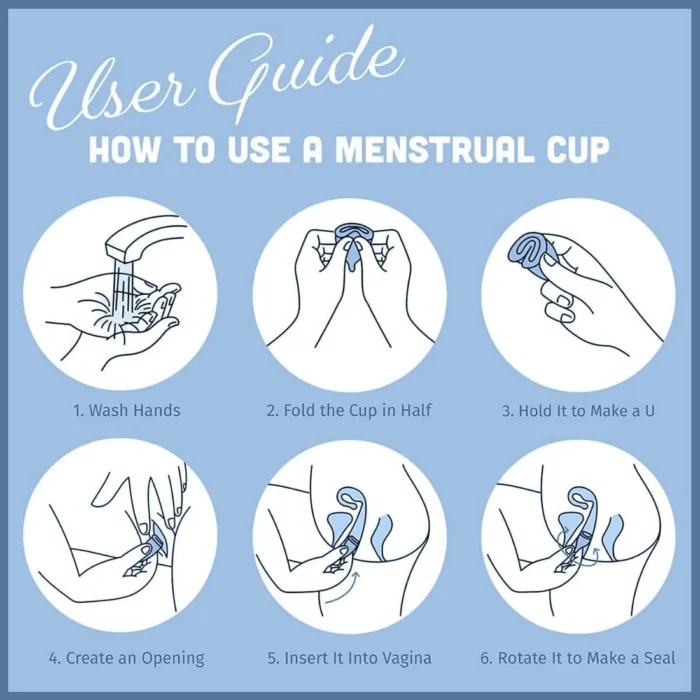 User Guide
HOW TO USE A MENSTRUAL CUP

1. Wash Hands

2. Fold the Cup in Half

3. Hold It to Make a U

4. Create an Opening

5. Insert It Into Vagina

6. Rotate It to Make a Seal